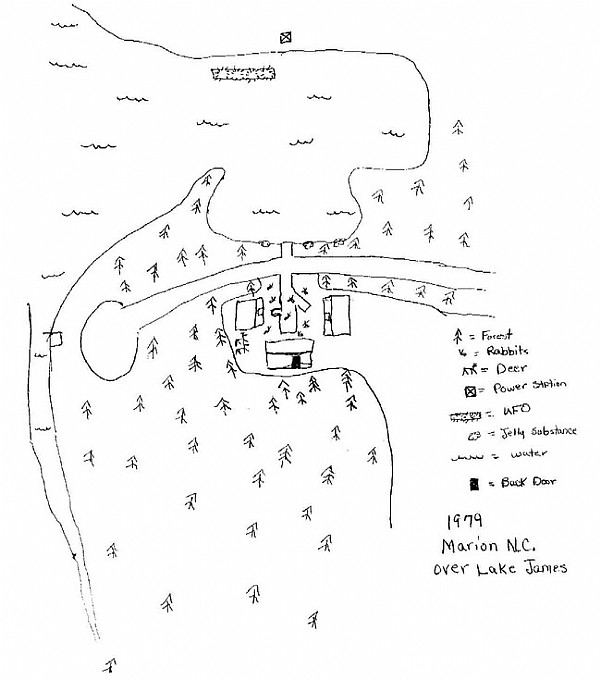 = Forest
= Rabbits
= Deer
= Power Station
= UFO
= Jelly Substance
= water
= Back Door

1979
Marion N.C.
over Lake James